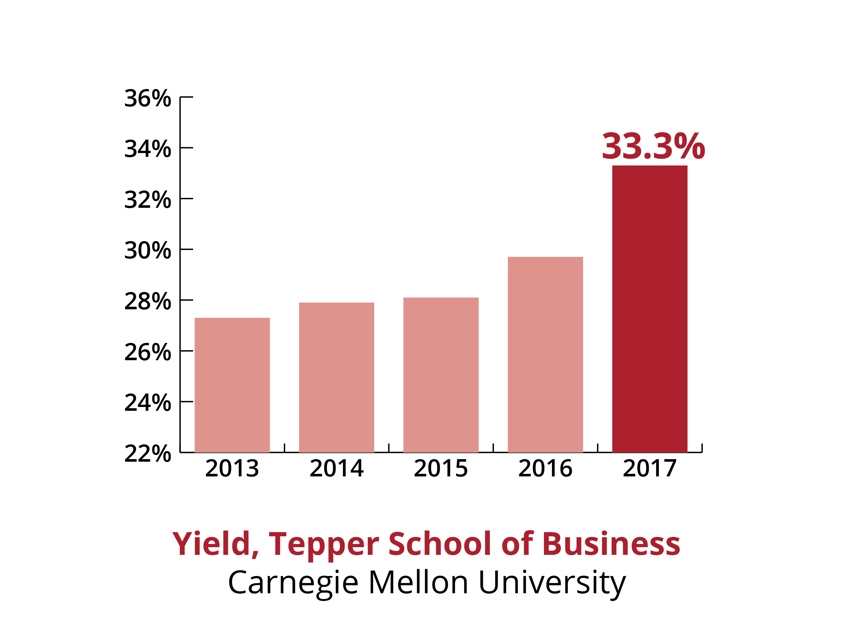 36%
34%
32%
30%
28%
26%
24%
22%

33.3%

2013
2014
2015
2016
2017

Yield, Tepper School of Business
Carnegie Mellon University