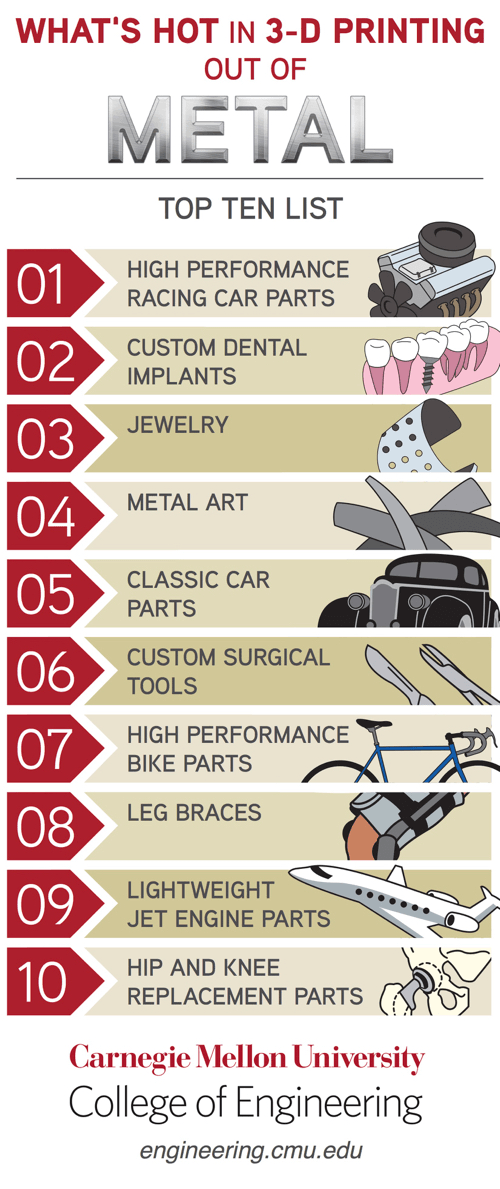 WHAT'S HOT IN 3-D PRINTING OUT OF METAL

TOP TEN LIST

01 HIGH PERFORMANCE RACING CAR PARTS

02 CUSTOM DENTAL IMPLANTS

03 JEWELRY

04 METAL ART

05 CLASSIC CAR PARTS

06 CUSTOM SURGICAL TOOLS

07 HIGH PERFORMANCE BIKE PARTS

08 LEG BRACES

09 LIGHTWEIGHT JET ENGINE PARTS

10 HIP AND KNEE REPLACEMENT PARTS

Carnegie Mellon University
College of Engineering
engineering.cmu.edu