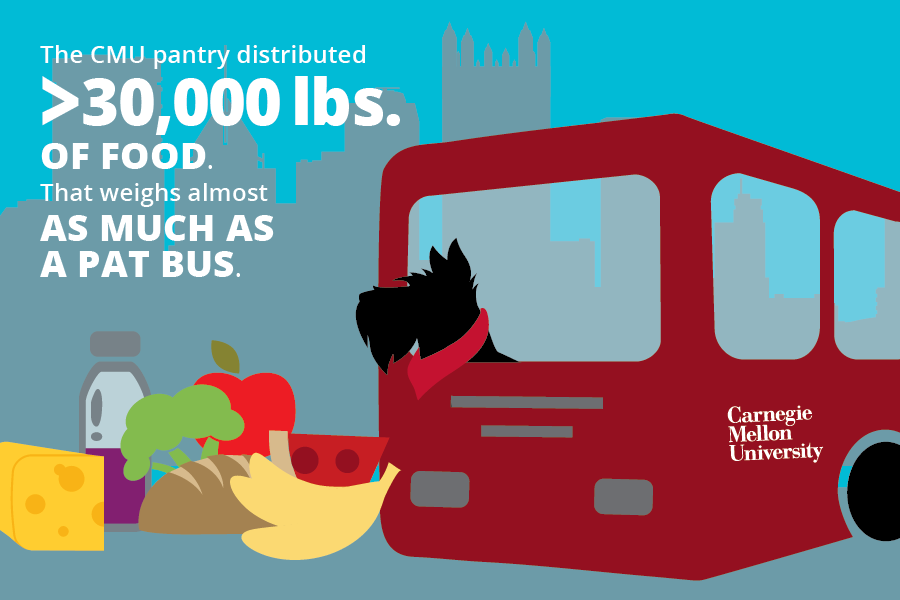 The CMU pantry distributed
>30,000 lbs.
OF FOOD.
That weighs almost
AS MUCH AS
A PAT BUS.

Carnegie
Mellon
University