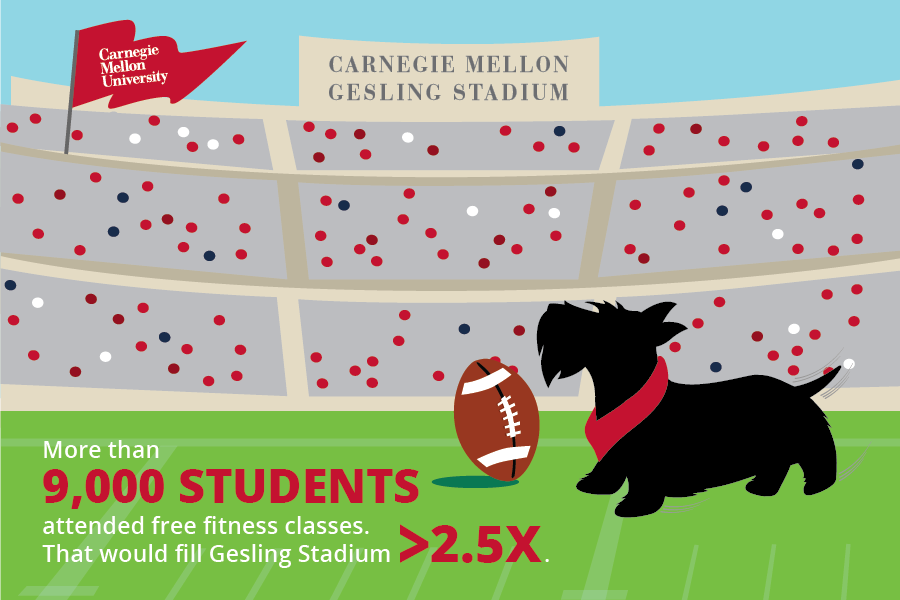 Carnegie Mellon University

CARNEGIE MELLON GESLING STADIUM

More than
9,000 STUDENTS
attended free fitness classes.
That would fill Gesling Stadium >2.5X.