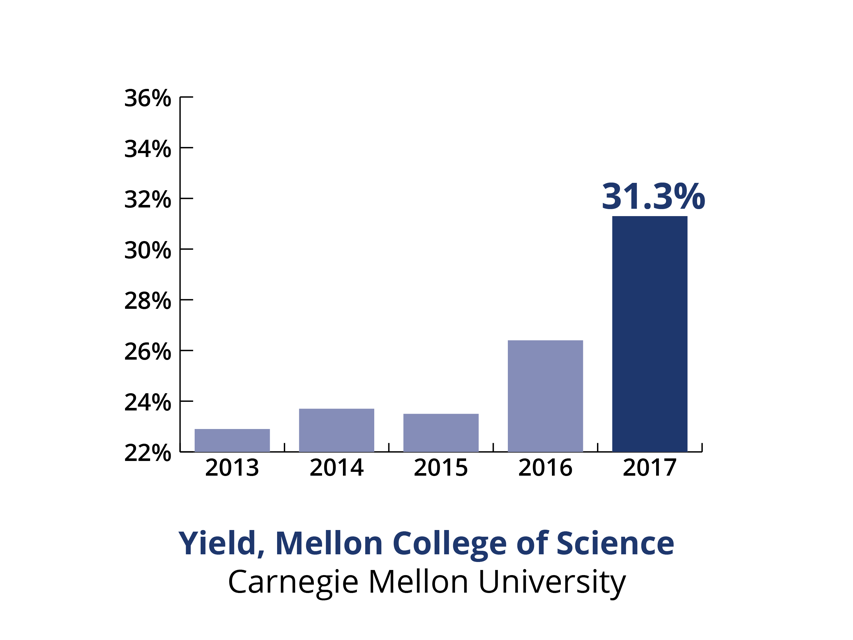 36%
34%
32%
30%
28%
26%
24%
22%

31.3%

2013
2014
2015
2016
2017

Yield, Mellon College of Science
Carnegie Mellon University